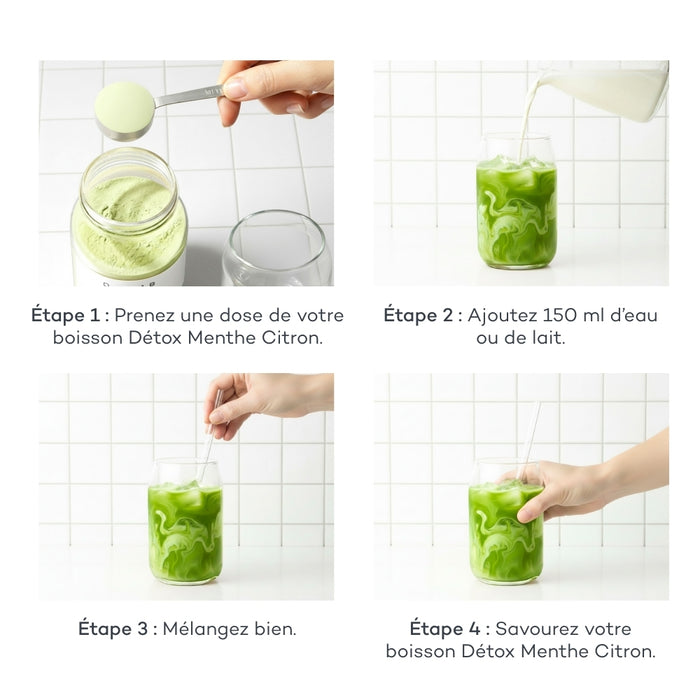 Étape 1 : Prenez une dose de votre boisson Détox Menthe Citron.

Étape 2 : Ajoutez 150 ml d'eau ou de lait.

Étape 3 : Mélangez bien.

Étape 4 : Savourez votre boisson Détox Menthe Citron.