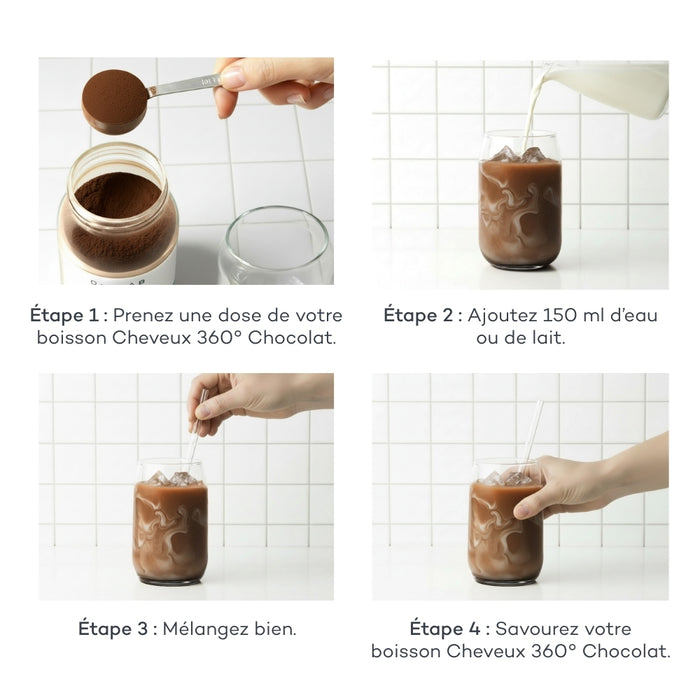 Étape 1 : Prenez une dose de votre boisson Cheveux 360° Chocolat.

Étape 2 : Ajoutez 150 ml d'eau ou de lait.

Étape 3 : Mélangez bien.

Étape 4 : Savourez votre boisson Cheveux 360° Chocolat.